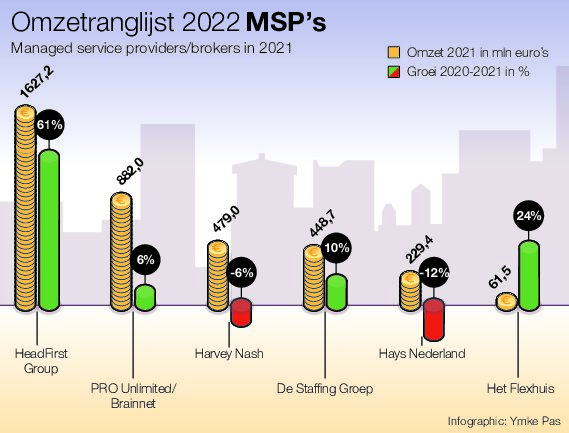 Omzetranglijst 2022 MSP's
Managed service providers/brokers in 2021

Omzet 2021 in mln euro's
Groei 2020-2021 in %

1627,2
61%
HeadFirst Group

882,0
6%
PRO Unlimited/ Brainnet

479,0
-6%
Harvey Nash

448,7
10%
De Staffing Groep

229,4
-12%
Hays Nederland

61,5
24%
Het Flexhuis

Infographic: Ymke Pas